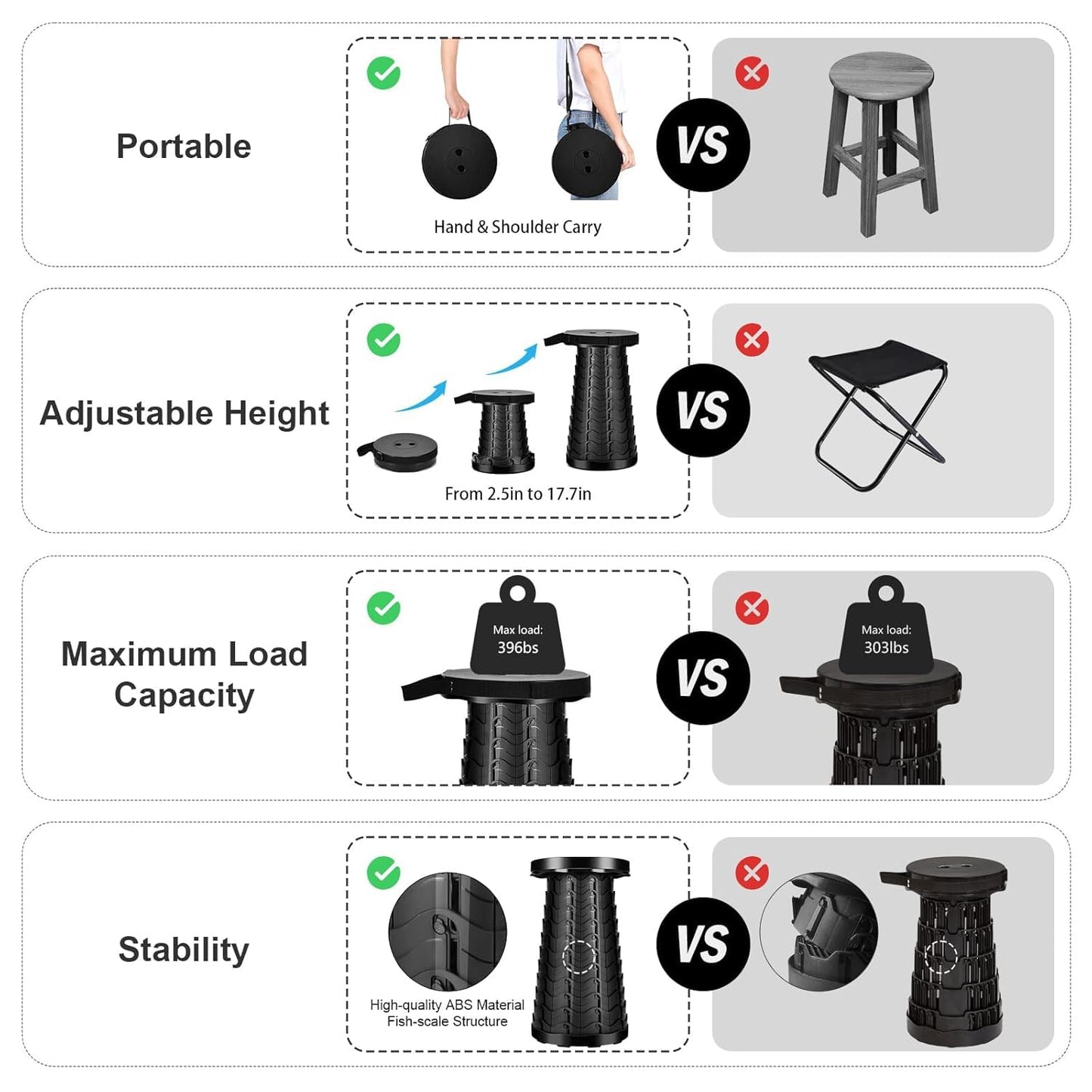 Portable

Hand & Shoulder Carry

VS

Adjustable Height

From 2.5in to 17.7in

VS

Maximum Load Capacity

Max load: 396bs

VS

Max load: 303lbs

Stability

High-quality ABS Material
Fish-scale Structure

VS