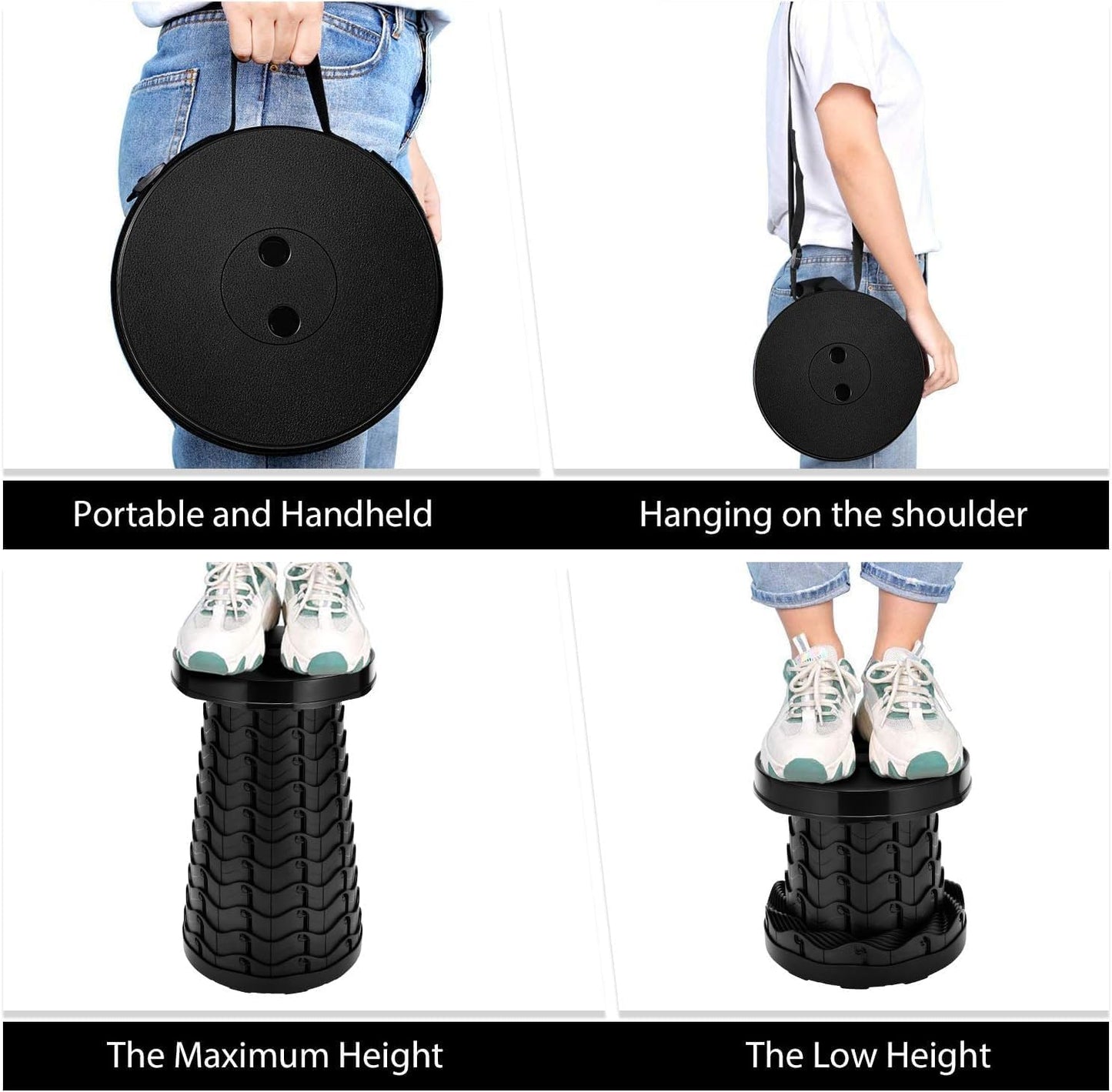 Portable and Handheld

Hanging on the shoulder

The Maximum Height

The Low Height