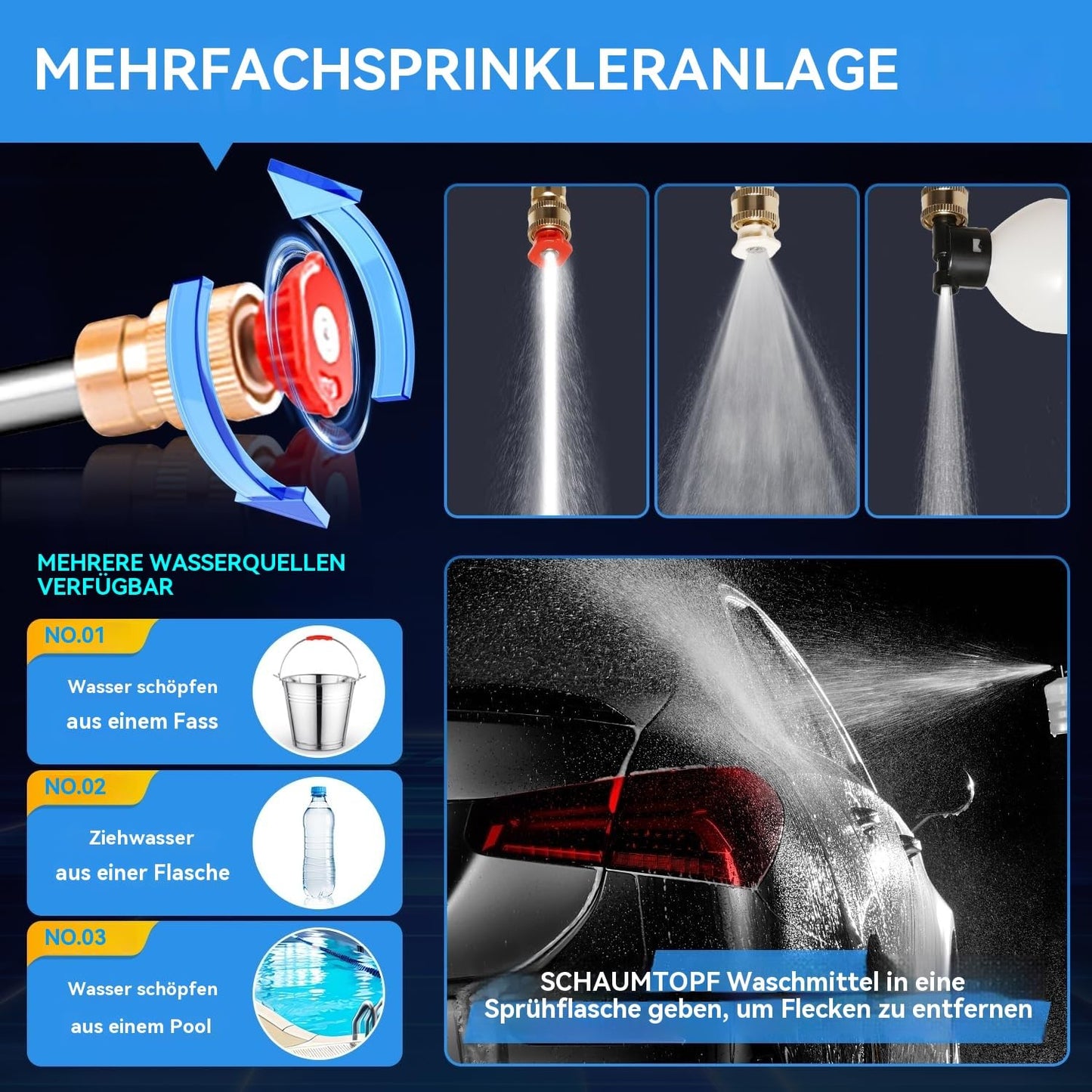 MEHRFACHSPRINKLERANLAGE

MEHRERE WASSERQUELLEN VERFÜGBAR

NO.01
Wasser schöpfen aus einem Fass

NO.02
Ziehwasser aus einer Flasche

NO.03
Wasser schöpfen aus einem Pool

SCHAUMTOPF Waschmittel in eine Sprühflasche geben, um Flecken zu entfernen